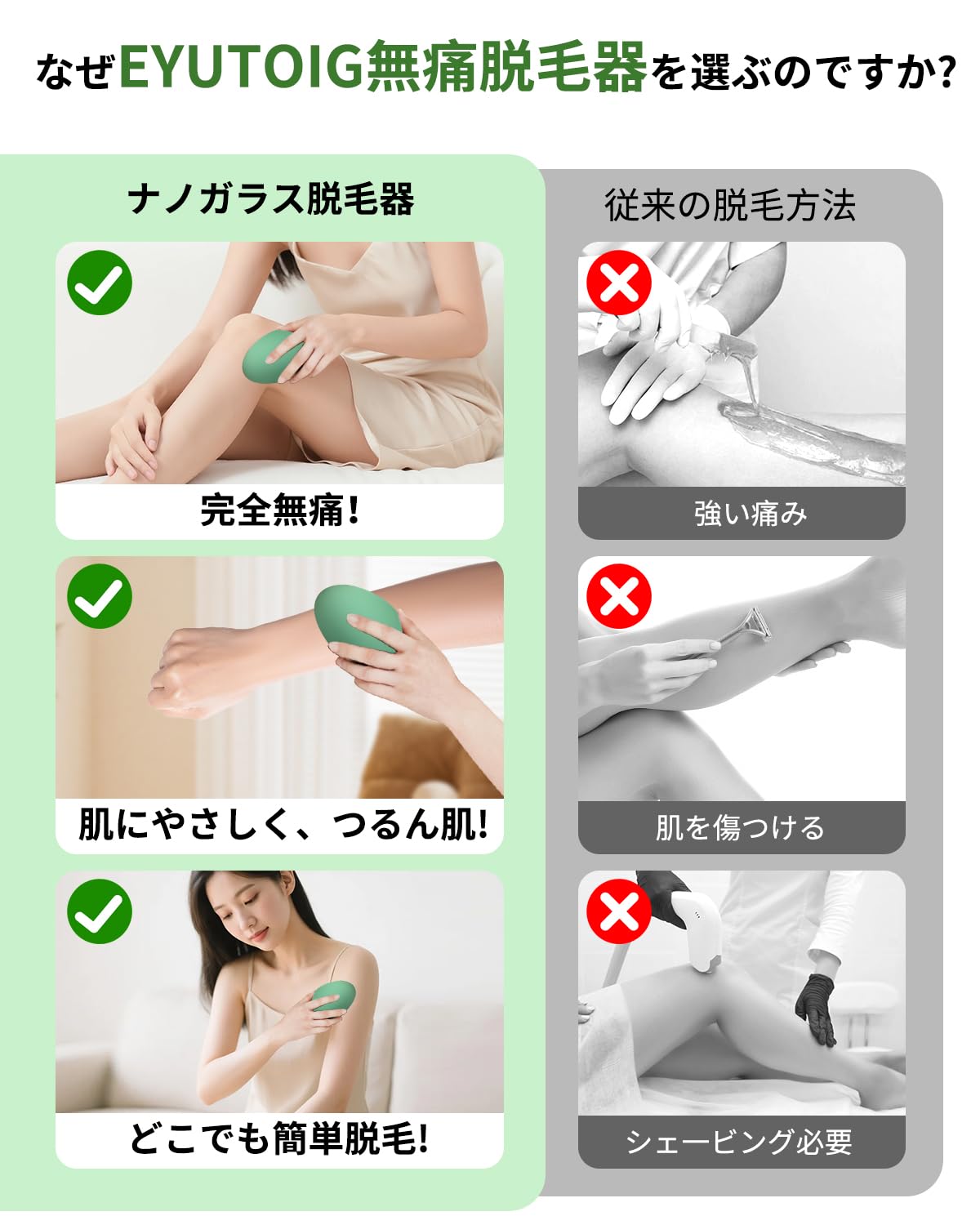 なぜEYUTOIG無痛脱毛器を選ぶのですか?

ナノガラス脱毛器

完全無痛!

肌にやさしく、つるん肌!

どこでも簡単脱毛!

従来の脱毛方法

強い痛み

肌を傷つける

シェービング必要